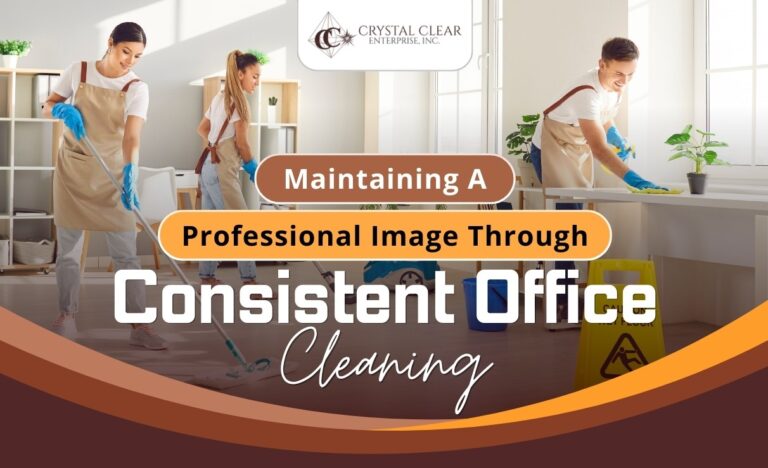 CRYSTAL CLEAR ENTERPRISE, INC.

Maintaining A

Professional Image Through

Consistent Office

Cleaning