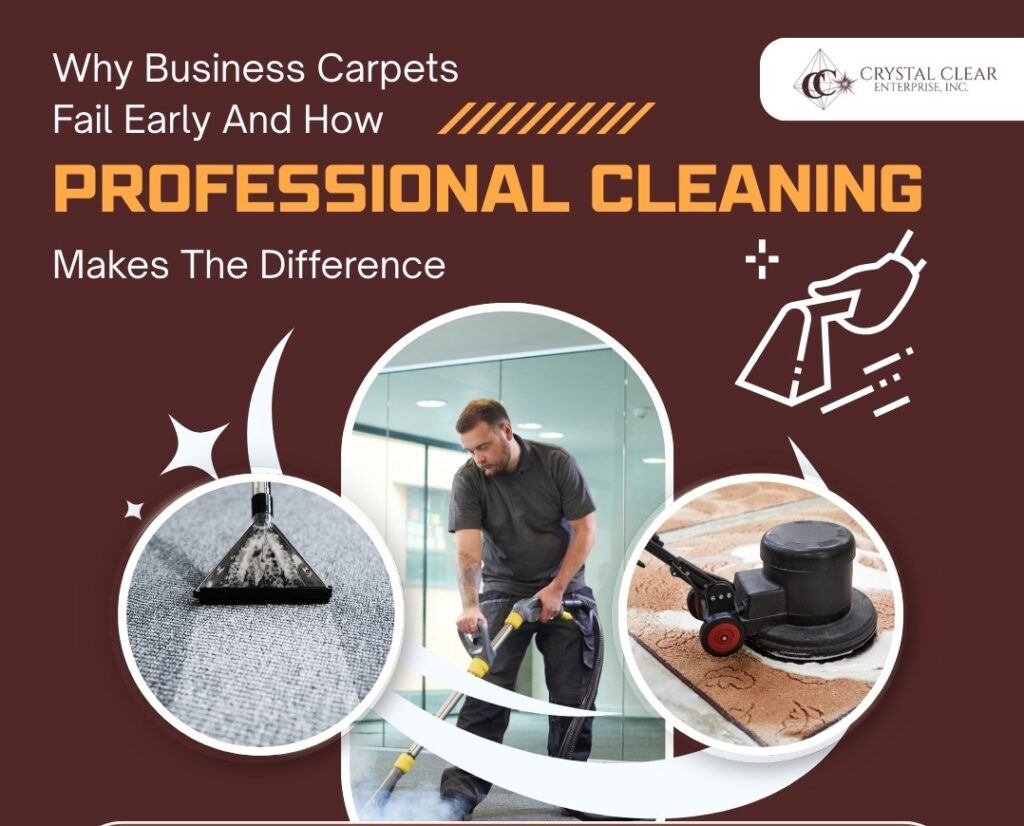 Why Business Carpets Fail Early And How

PROFESSIONAL CLEANING

Makes The Difference

CC CRYSTAL CLEAR ENTERPRISE, INC.