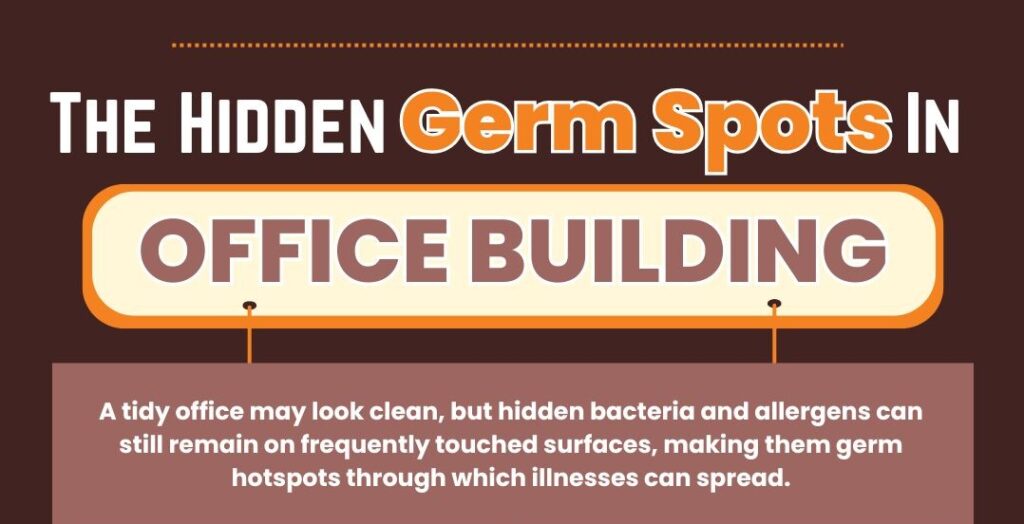 THE HIDDEN Germ Spots IN

OFFICE BUILDING

A tidy office may look clean, but hidden bacteria and allergens can still remain on frequently touched surfaces, making them germ hotspots through which illnesses can spread.