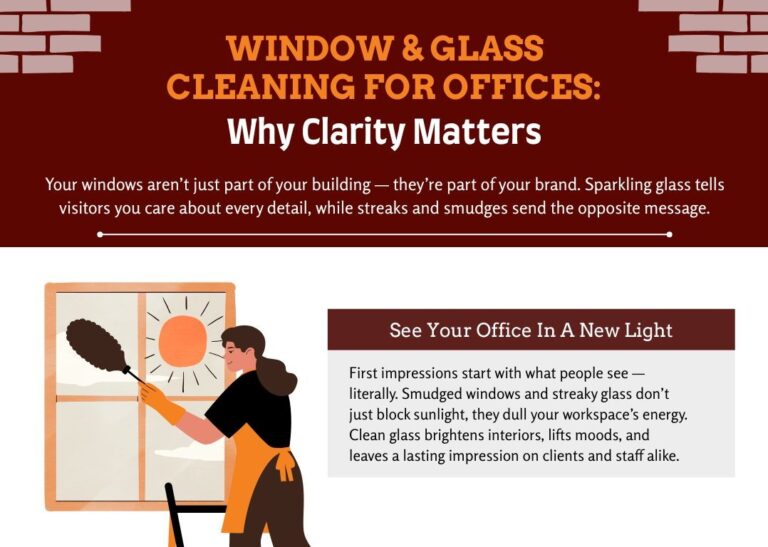 WINDOW & GLASS CLEANING FOR OFFICES:
Why Clarity Matters

Your windows aren't just part of your building — they're part of your brand. Sparkling glass tells visitors you care about every detail, while streaks and smudges send the opposite message.

See Your Office In A New Light

First impressions start with what people see — literally. Smudged windows and streaky glass don't just block sunlight, they dull your workspace's energy. Clean glass brightens interiors, lifts moods, and leaves a lasting impression on clients and staff alike.