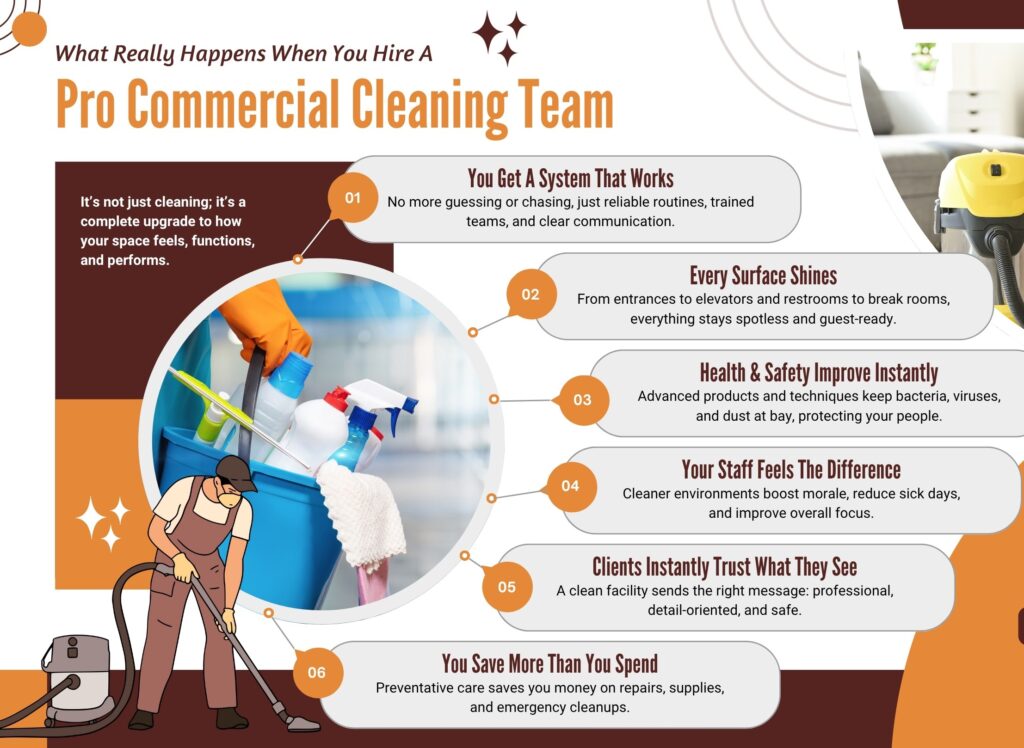 What Really Happens When You Hire A

Pro Commercial Cleaning Team

It's not just cleaning; it's a complete upgrade to how your space feels, functions, and performs.

01

You Get A System That Works

No more guessing or chasing, just reliable routines, trained teams, and clear communication.

02

Every Surface Shines

From entrances to elevators and restrooms to break rooms, everything stays spotless and guest-ready.

03

Health & Safety Improve Instantly

Advanced products and techniques keep bacteria, viruses, and dust at bay, protecting your people.

04

Your Staff Feels The Difference

Cleaner environments boost morale, reduce sick days, and improve overall focus.

05

Clients Instantly Trust What They See

A clean facility sends the right message: professional, detail-oriented, and safe.

06

You Save More Than You Spend

Preventative care saves you money on repairs, supplies, and emergency cleanups.