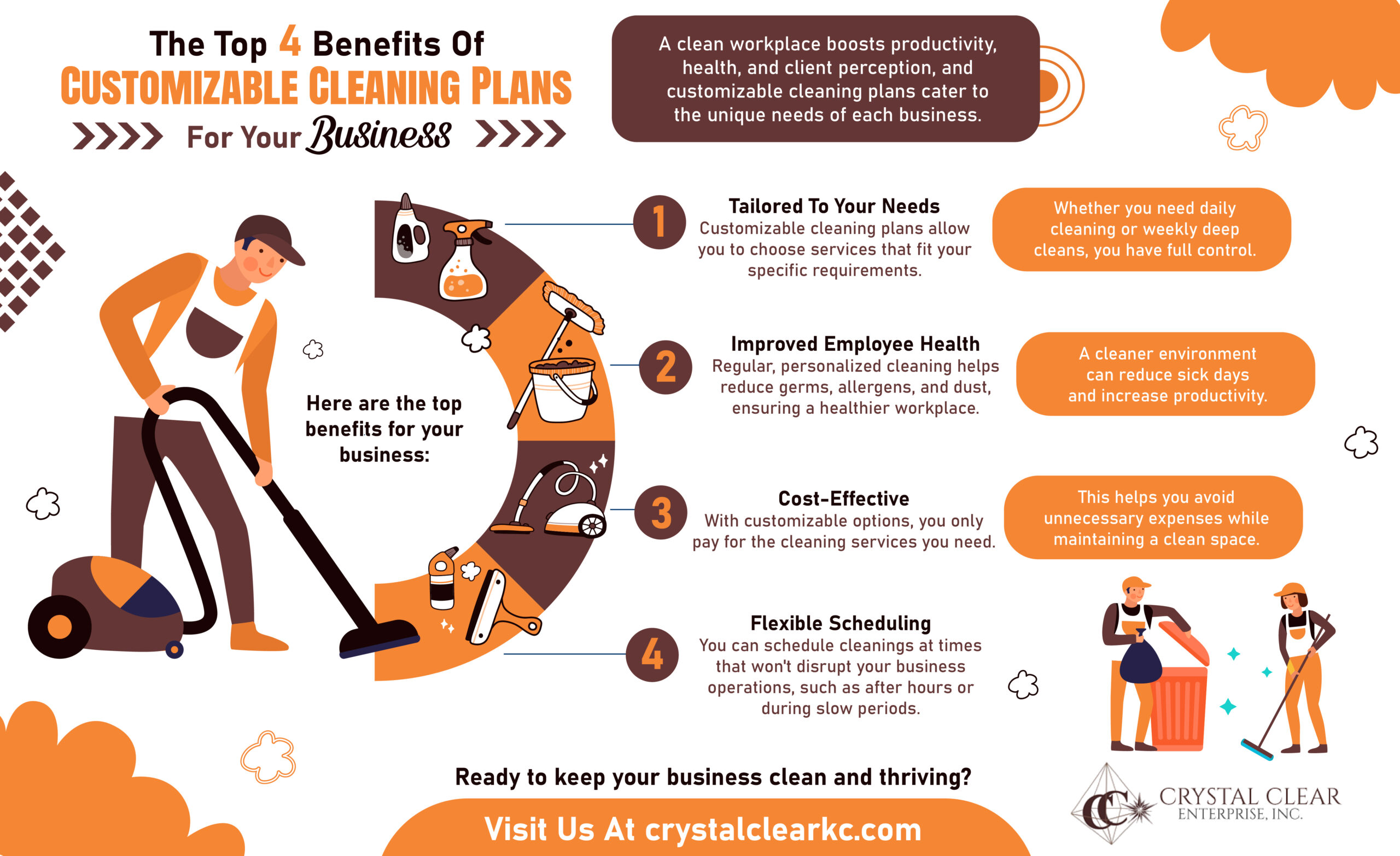 The Top 4 Benefits Of
CUSTOMIZABLE CLEANING PLANS
For Your Business

A clean workplace boosts productivity, health, and client perception, and customizable cleaning plans cater to the unique needs of each business.

Here are the top benefits for your business:

1
Tailored To Your Needs
Customizable cleaning plans allow you to choose services that fit your specific requirements.

Whether you need daily cleaning or weekly deep cleans, you have full control.

2
Improved Employee Health
Regular, personalized cleaning helps reduce germs, allergens, and dust, ensuring a healthier workplace.

A cleaner environment can reduce sick days and increase productivity.

3
Cost-Effective
With customizable options, you only pay for the cleaning services you need.

This helps you avoid unnecessary expenses while maintaining a clean space.

4
Flexible Scheduling
You can schedule cleanings at times that won't disrupt your business operations, such as after hours or during slow periods.

Ready to keep your business clean and thriving?

Visit Us At crystalclearkc.com

CC CRYSTAL CLEAR ENTERPRISE, INC.