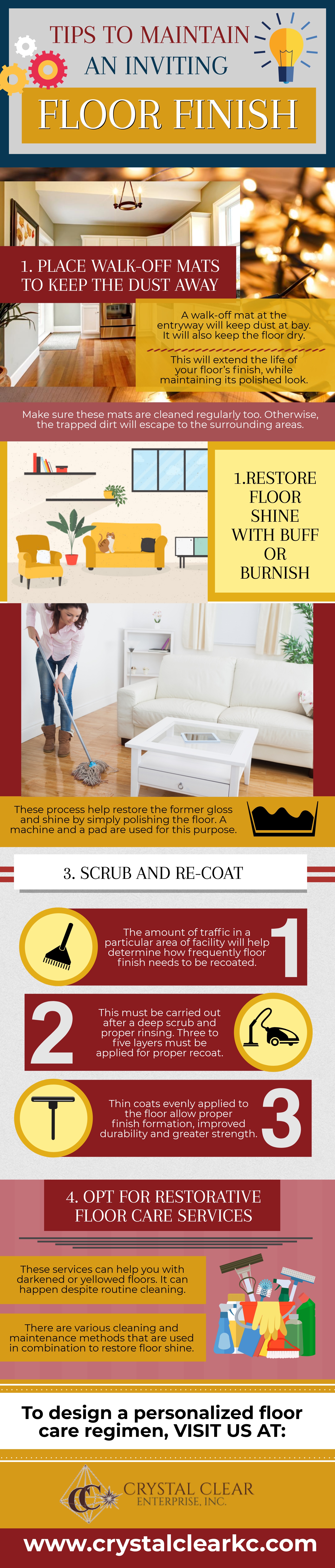 TIPS TO MAINTAIN AN INVITING

FLOOR FINISH

1. PLACE WALK-OFF MATS TO KEEP THE DUST AWAY

A walk-off mat at the entryway will keep dust at bay. It will also keep the floor dry.

This will extend the life of your floor's finish, while maintaining its polished look.

Make sure these mats are cleaned regularly too. Otherwise, the trapped dirt will escape to the surrounding areas.

1.RESTORE FLOOR SHINE WITH BUFF OR BURNISH

These process help restore the former gloss and shine by simply polishing the floor. A machine and a pad are used for this purpose.

3. SCRUB AND RE-COAT

The amount of traffic in a particular area of facility will help determine how frequently floor finish needs to be recoated.

1

2

This must be carried out after a deep scrub and proper rinsing. Three to five layers must be applied for proper recoat.

Thin coats evenly applied to the floor allow proper finish formation, improved durability and greater strength.

3

4. OPT FOR RESTORATIVE FLOOR CARE SERVICES

These services can help you with darkened or yellowed floors. It can happen despite routine cleaning.

There are various cleaning and maintenance methods that are used in combination to restore floor shine.

To design a personalized floor care regimen, VISIT US AT:

CC CRYSTAL CLEAR ENTERPRISE, INC.

www.crystalclearkc.com